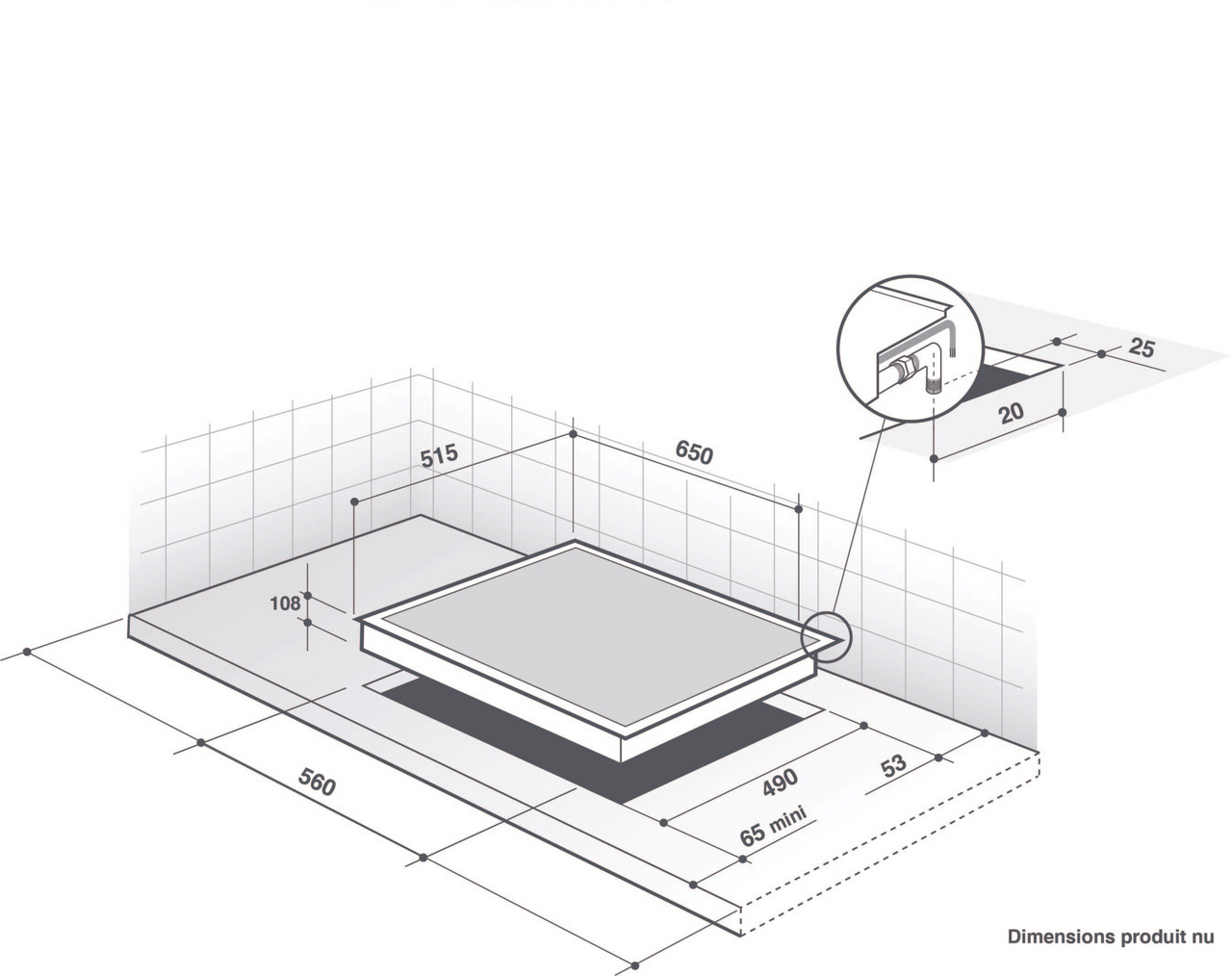 25

20

515

650

108

560

490

53

65 mini

Dimensions produit nu